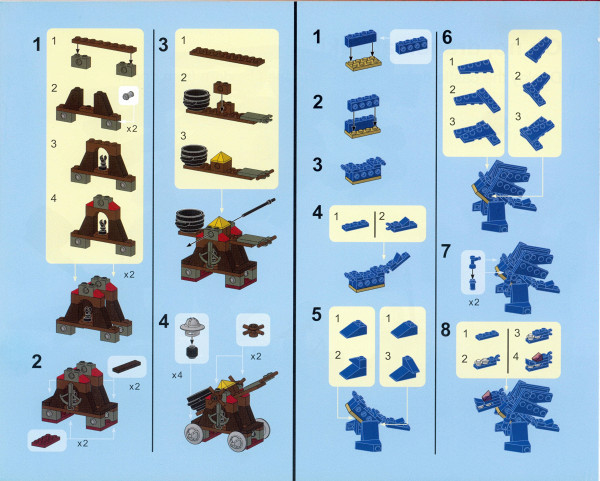 1
1
2
x2
3
4
x2

2
x2
x2

3
1
2
3

4
x4
x2

1

2

3

4
1
2

5
1
2
1
3

6
1
2
3
1
2
3

7
x2

8
1
2
3
4